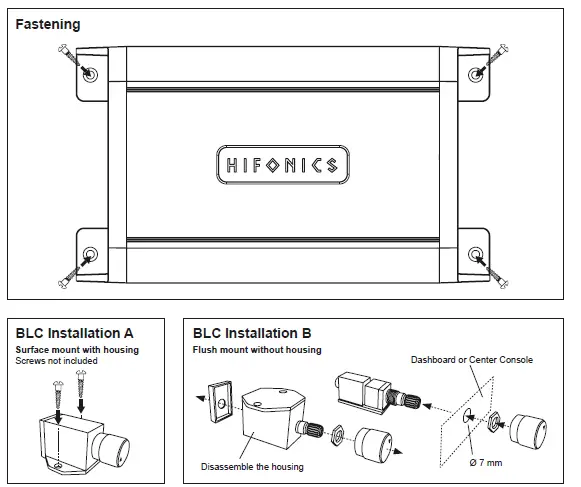 Fastening

HIFONICS

BLC Installation A
Surface mount with housing
Screws not included

BLC Installation B
Flush mount without housing

Dashboard or Center Console

Disassemble the housing

Ø 7 mm