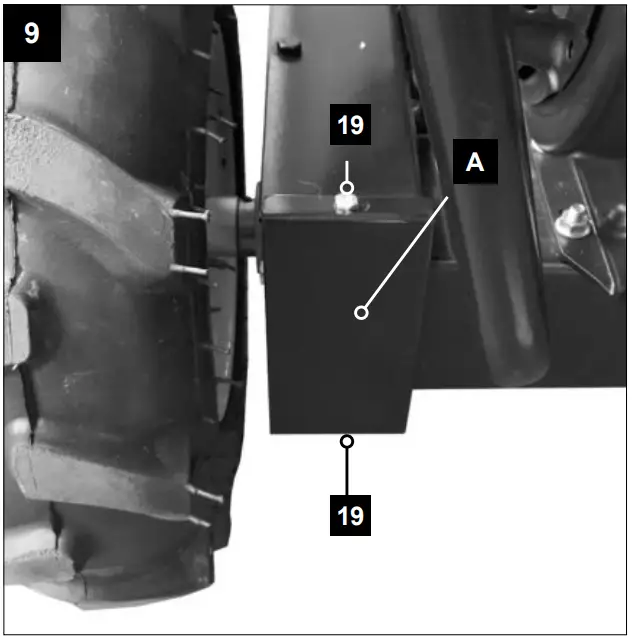 9

19

A

19