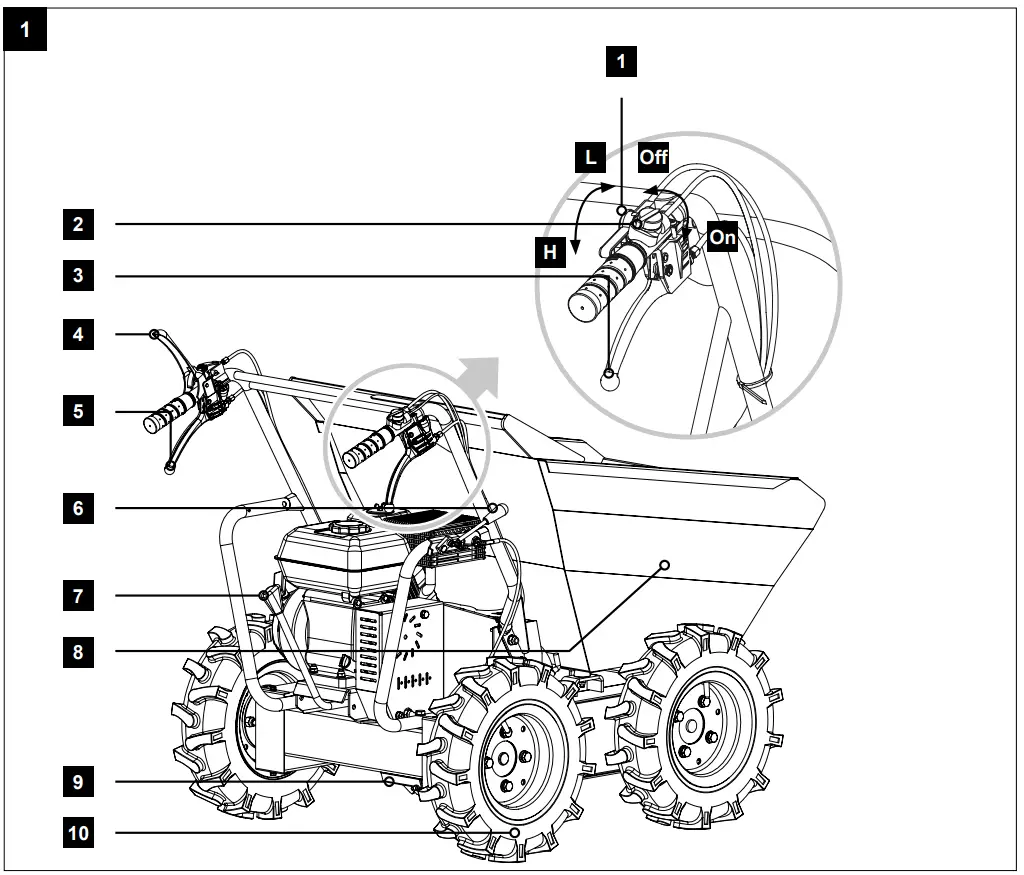 1

1

L

Off

2

H

On

3

4

5

6

7

8

9

10