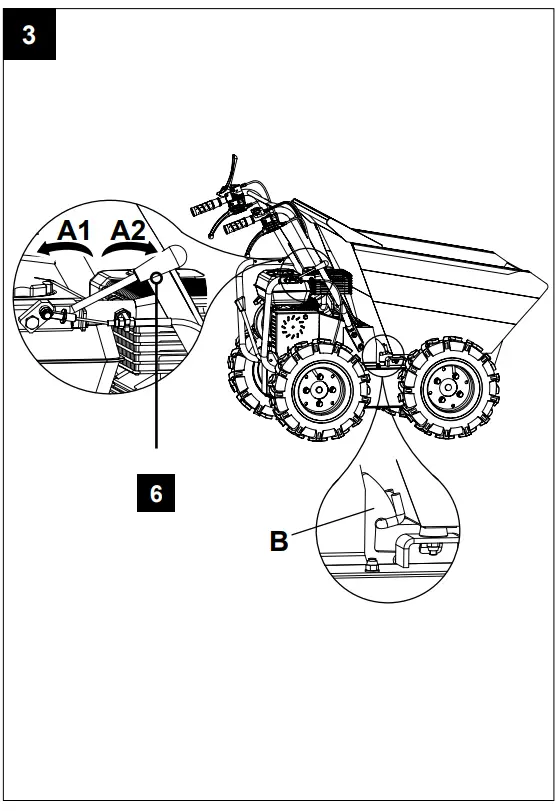 3

A1 A2

6

B