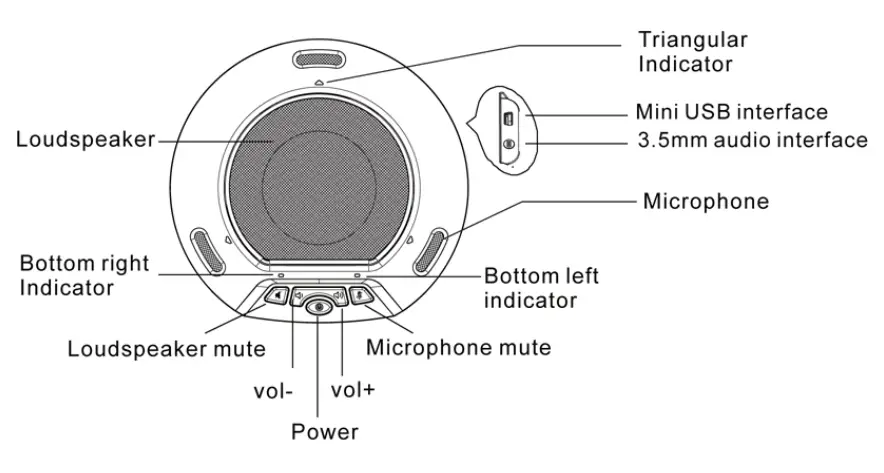 Triangular Indicator

Mini USB interface

3.5mm audio interface

Loudspeaker

Microphone

Bottom right Indicator

Bottom left indicator

Loudspeaker mute

Microphone mute

vol-

vol+

Power