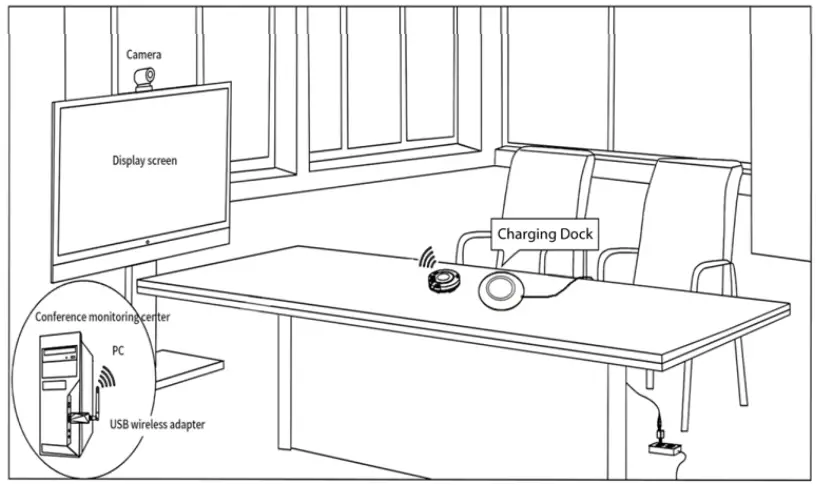 Camera

Display screen

Charging Dock

Conference monitoring center

PC

USB wireless adapter