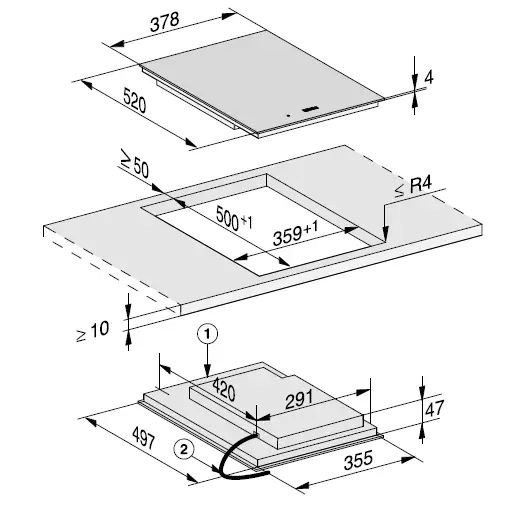 378

520

4

$\geq 50$

$\leq R4$

$500^{+1}$

$359^{+1}$

$\geq 10$

1

420

291

47

497

2

355