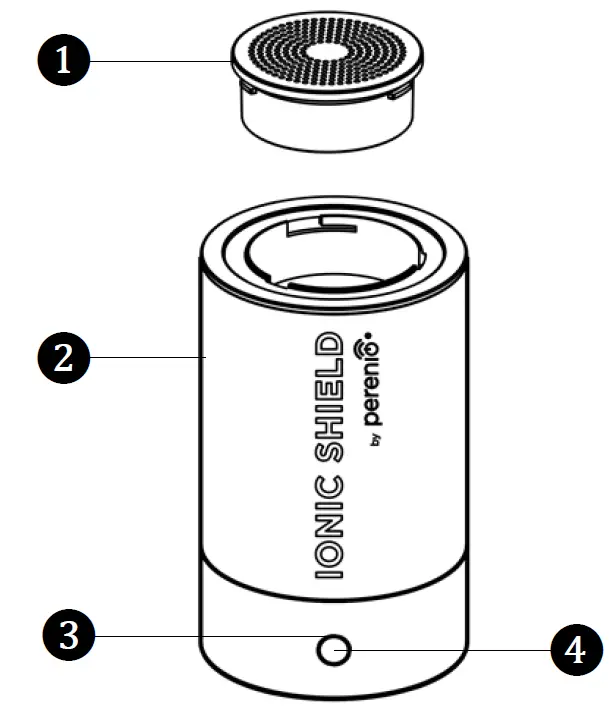 1
2
IONIC SHIELD
by perenio
3
4