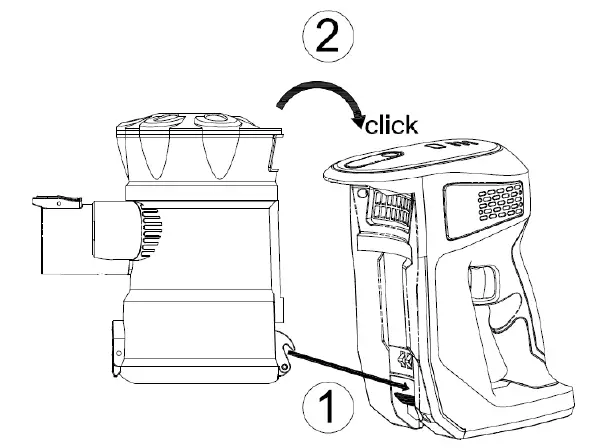 2

click

1