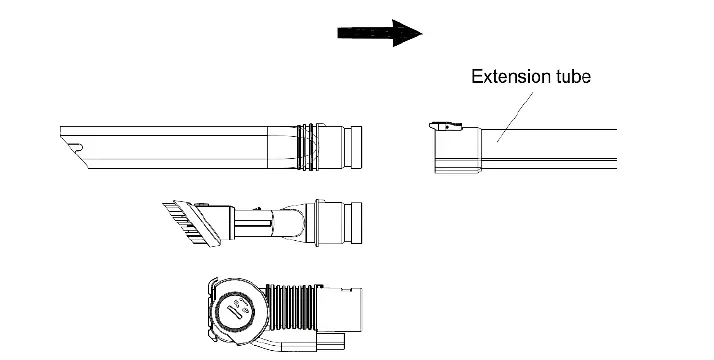 Extension tube