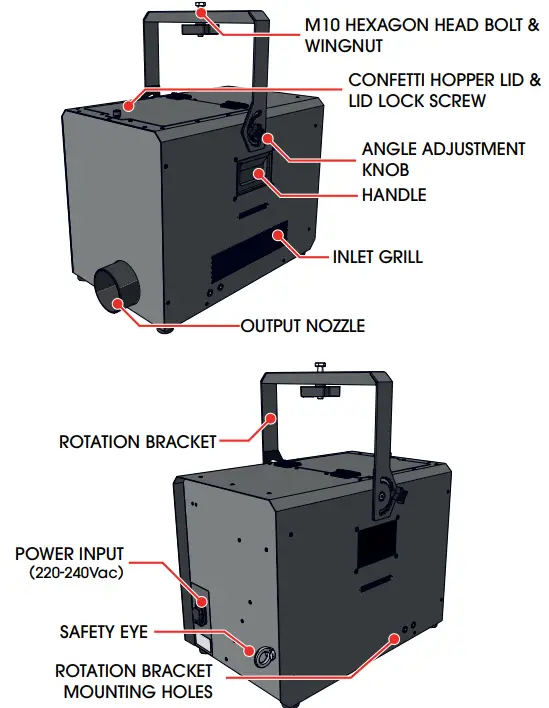 M10 HEXAGON HEAD BOLT & WINGNUT

CONFETTI HOPPER LID & LID LOCK SCREW

ANGLE ADJUSTMENT KNOB

HANDLE

INLET GRILL

OUTPUT NOZZLE

ROTATION BRACKET

POWER INPUT (220-240Vac)

SAFETY EYE

ROTATION BRACKET MOUNTING HOLES