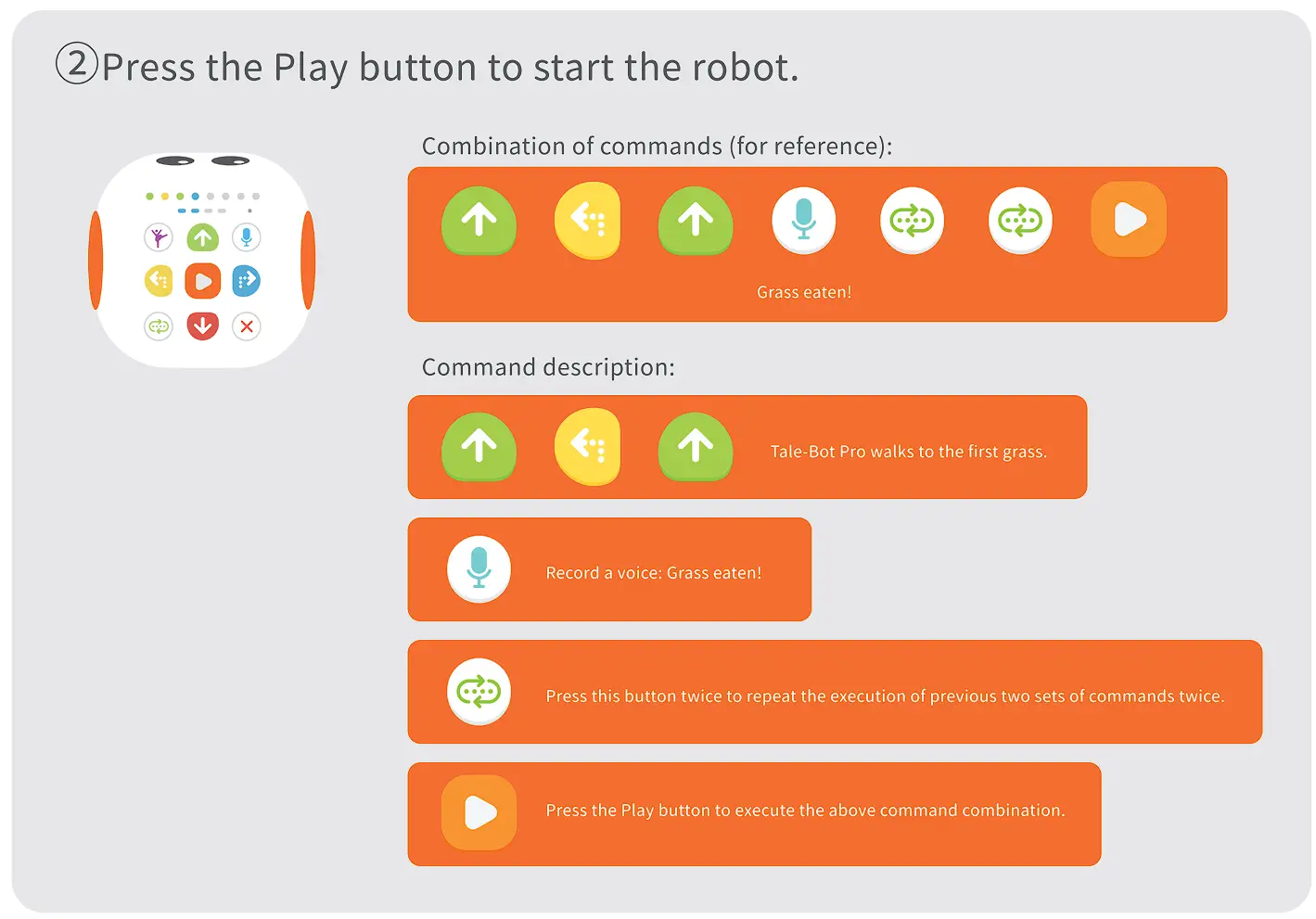 ②Press the Play button to start the robot.

Combination of commands (for reference):

Grass eaten!

Command description:

Tale-Bot Pro walks to the first grass.

Record a voice: Grass eaten!

Press this button twice to repeat the execution of previous two sets of commands twice.

Press the Play button to execute the above command combination.