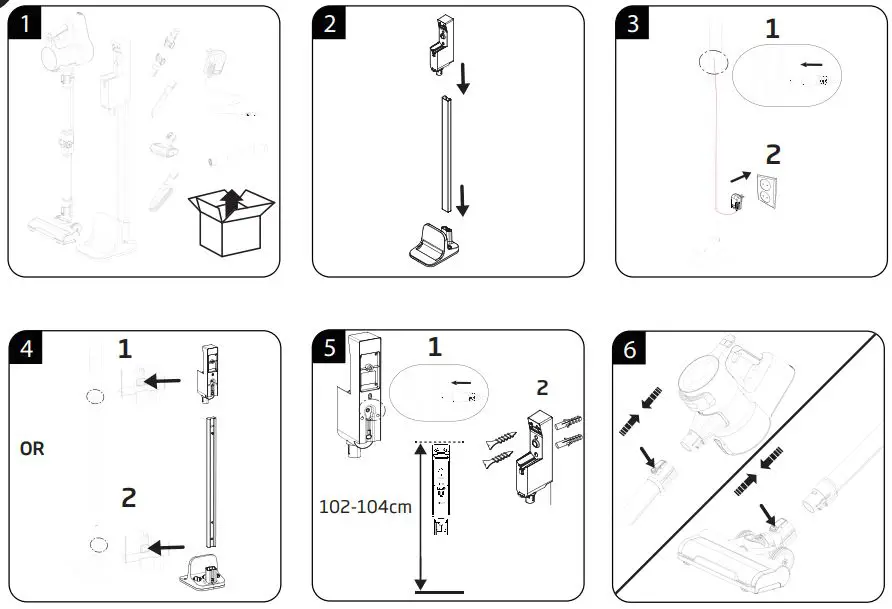 1

2

3

1

2

4

1

OR

2

5

1

2

102-104cm

6