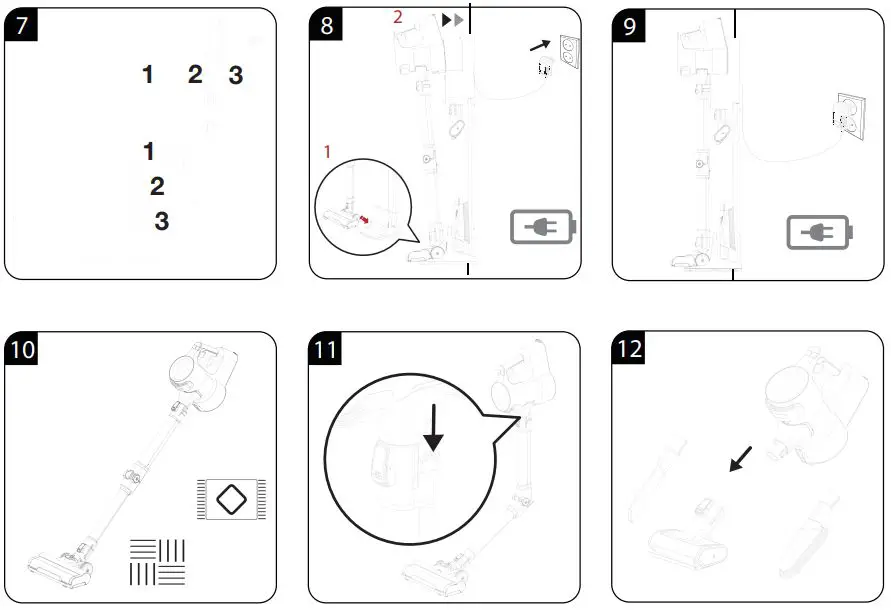 7
1 2 3
1
2
3

8
2
1

9

10

11

12