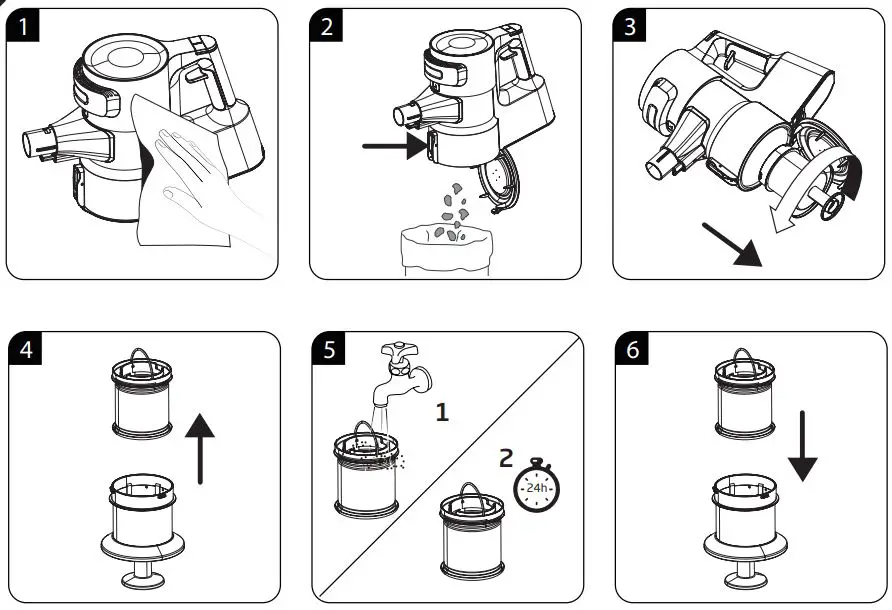 1

2

3

4

5

1

2

24h

6