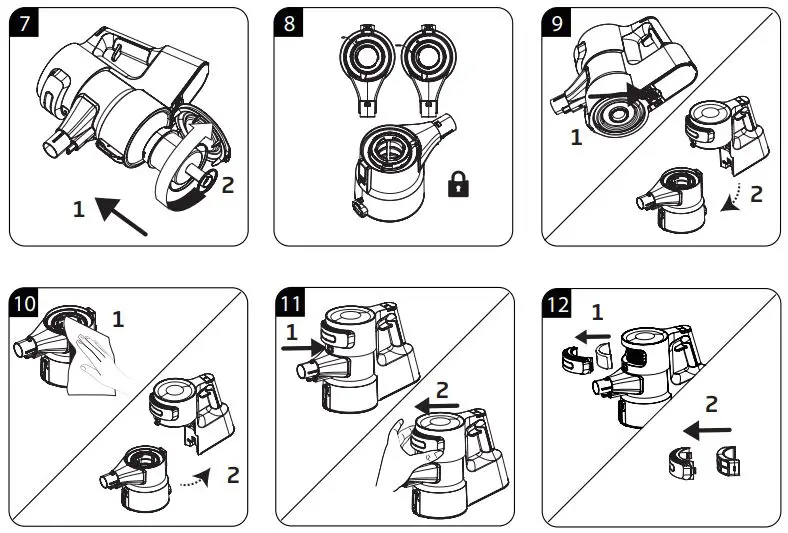 7

1

2

8

9

1

2

10

1

2

11

1

2

12

1

2