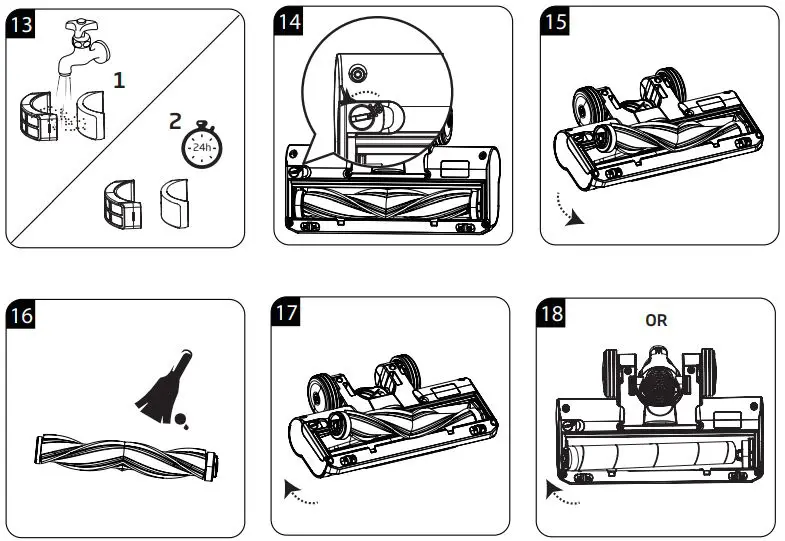 13
1
2
24h
14
15
16
17
18
OR