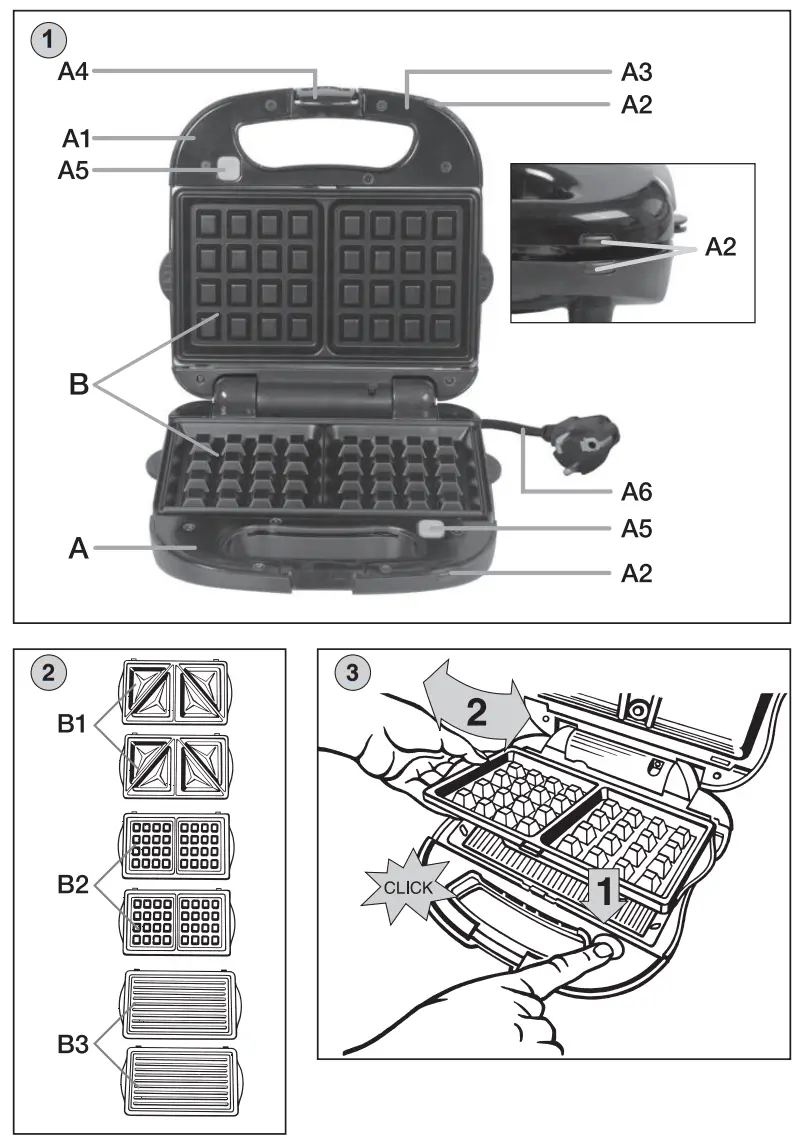 1
A4
A3
A2
A1
A5
A2
B
A6
A5
A
A2

2
B1
B2
B3

3
2
CLICK
1