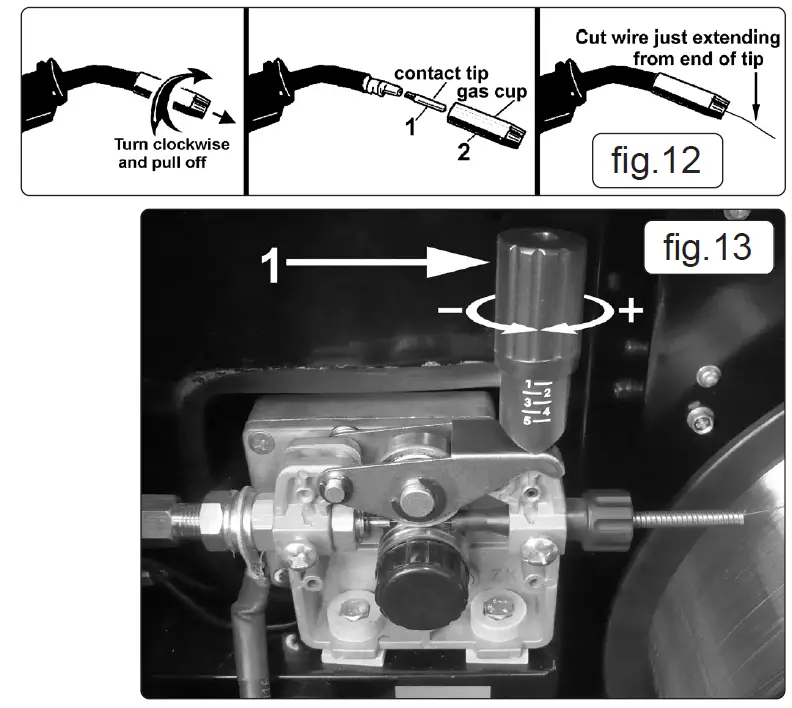 Turn clockwise and pull off

contact tip
gas cup
1
2

Cut wire just extending from end of tip

fig.12

fig.13

1

−
+

1
2
3
4
5