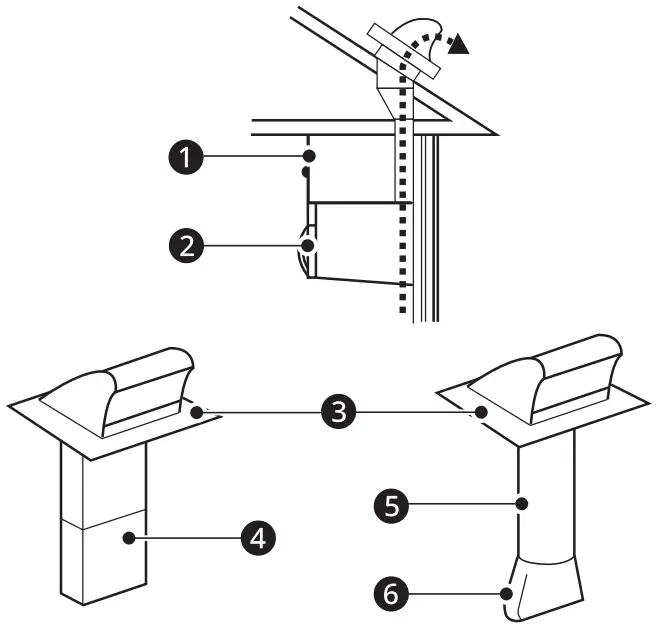 1
2
3
4
5
6