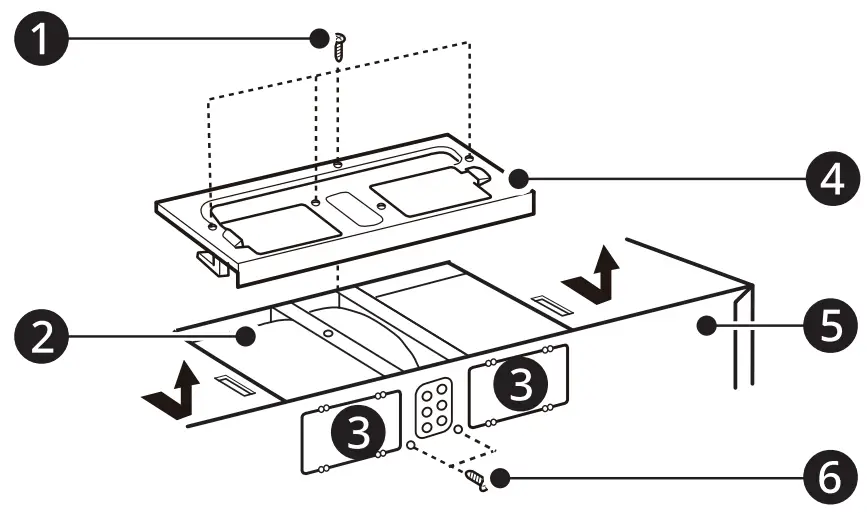 1
4
2
5
3
3
6