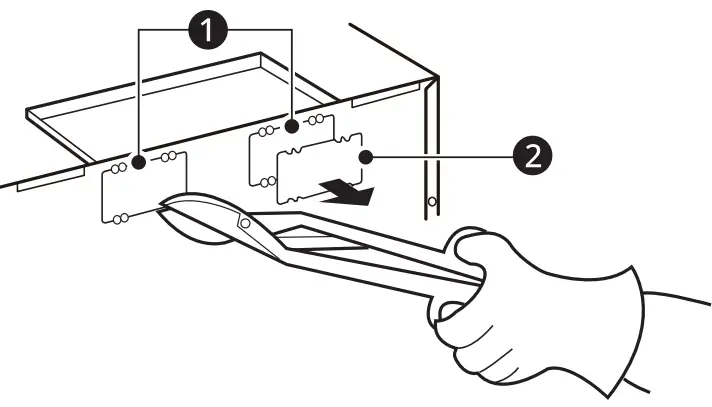 1
2