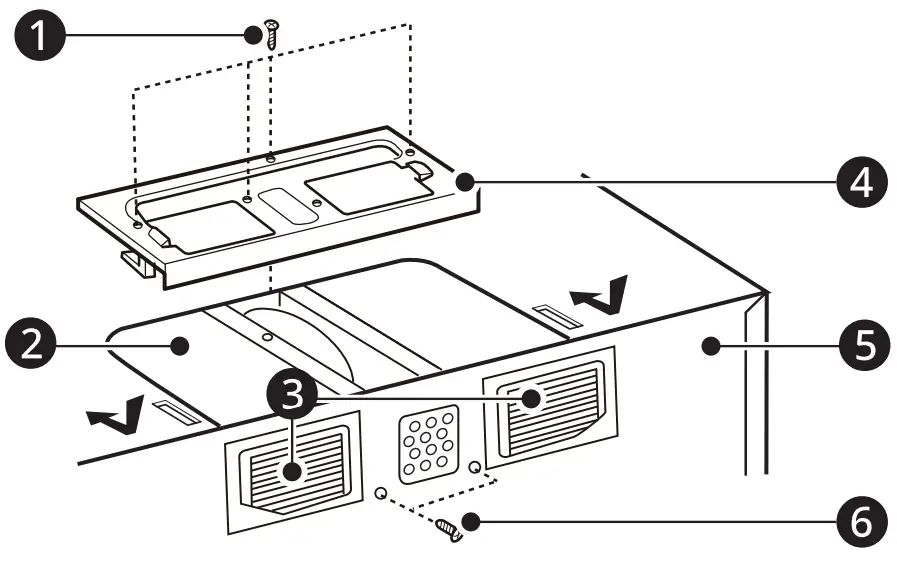 1
4
2
5
3
6