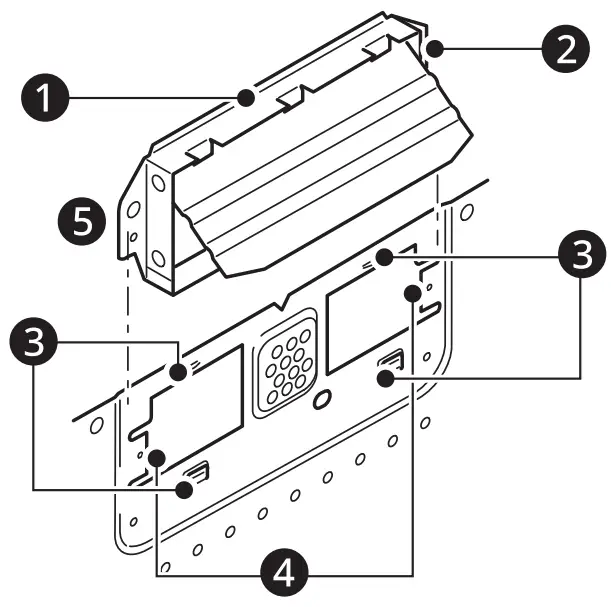 1
2
5
3
3
4