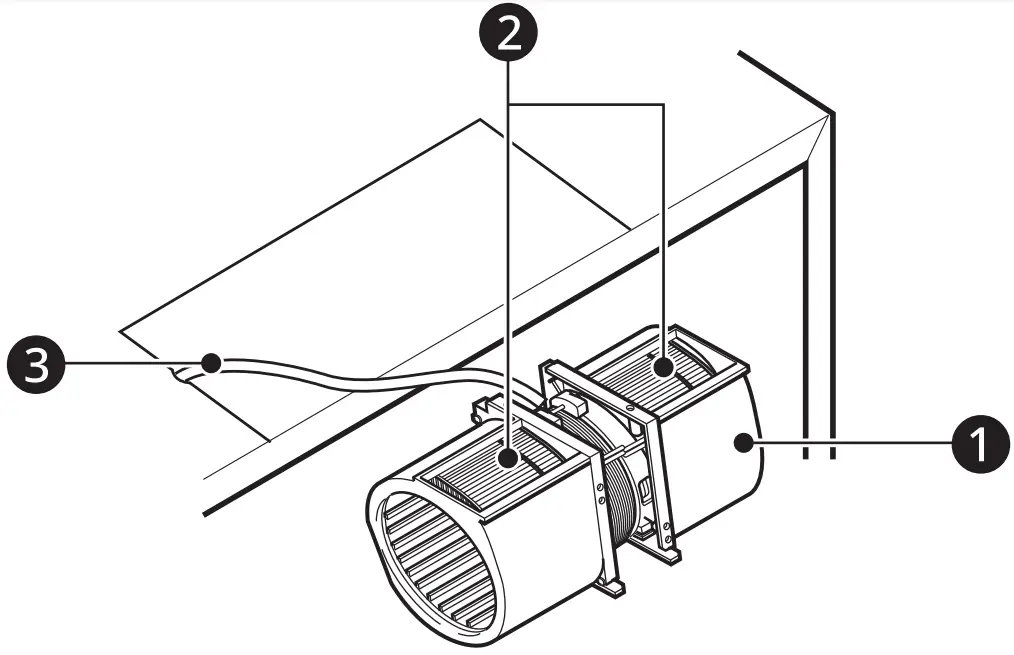 2
3
1