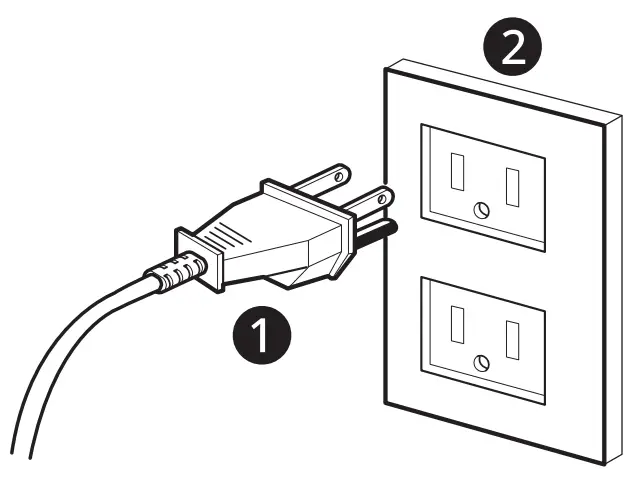 2

1