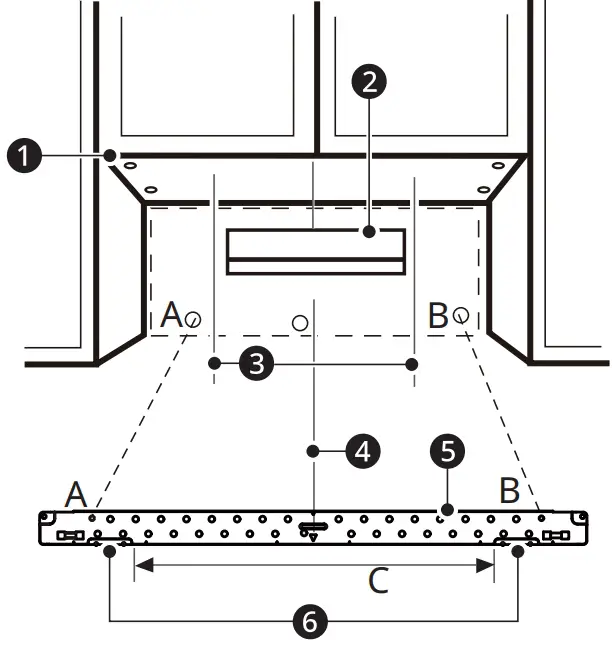 1
2
A
B
3
4
5
A
B
C
6