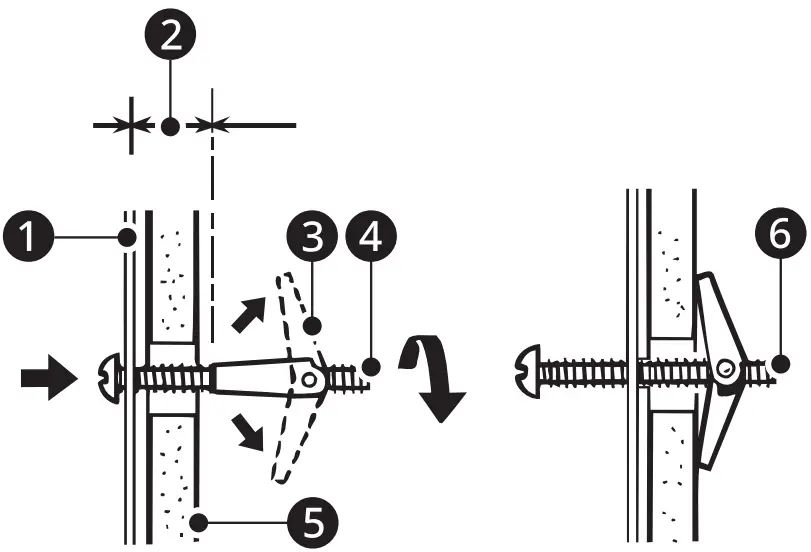 2
1
3
4
5
6