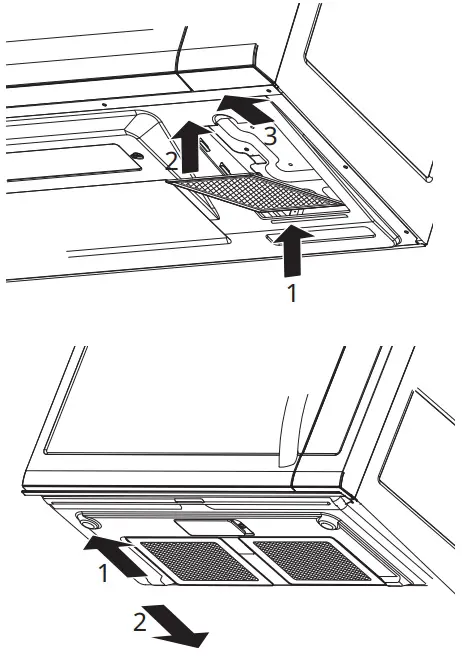 3
2
1
1
2