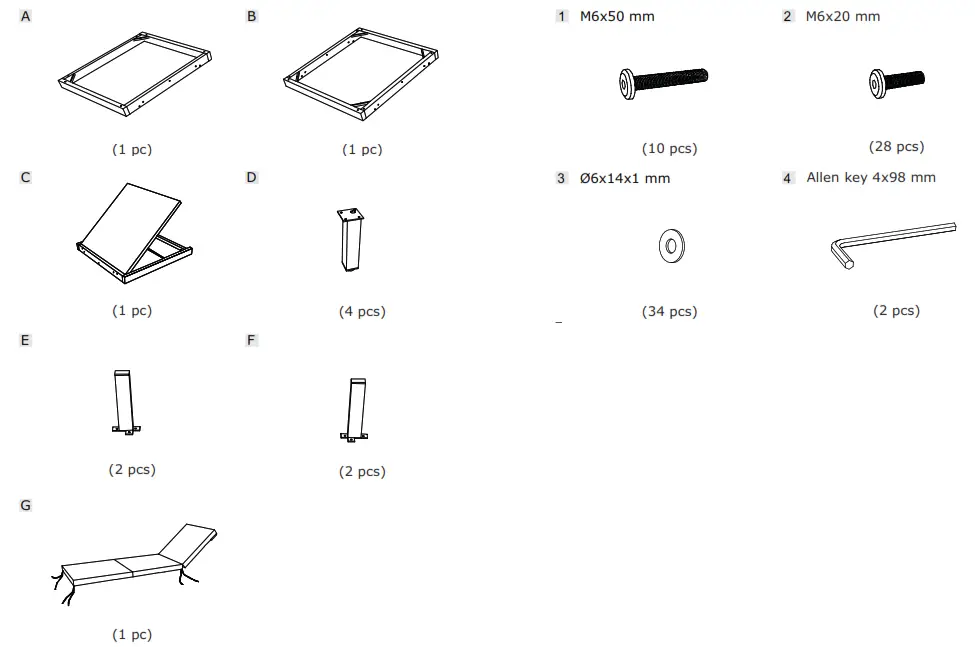 A

(1 pc)

B

(1 pc)

C

(1 pc)

D

(4 pcs)

E

(2 pcs)

F

(2 pcs)

G

(1 pc)

1 M6x50 mm

(10 pcs)

2 M6x20 mm

(28 pcs)

3 Ø6x14x1 mm

(34 pcs)

4 Allen key 4x98 mm

(2 pcs)