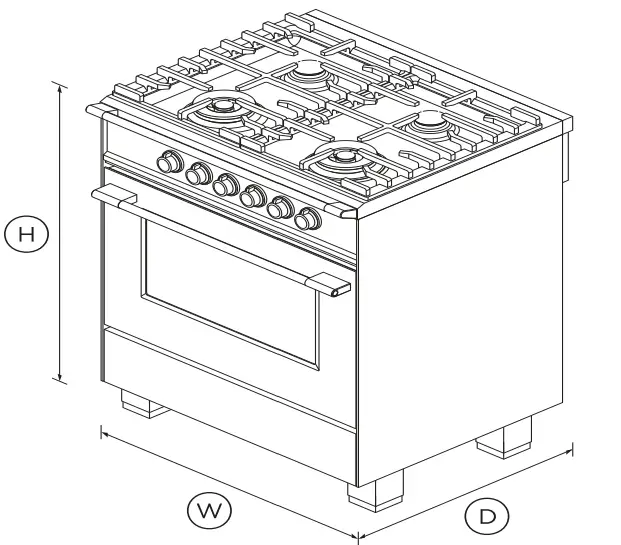 H

W

D