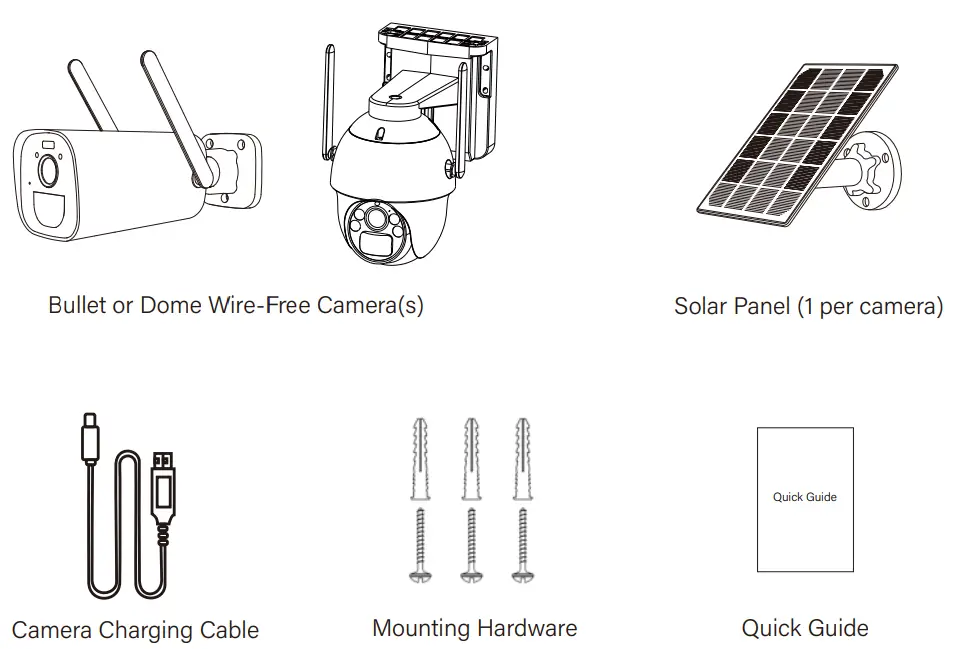 Bullet or Dome Wire-Free Camera(s)

Solar Panel (1 per camera)

Camera Charging Cable

Mounting Hardware

Quick Guide

Quick Guide