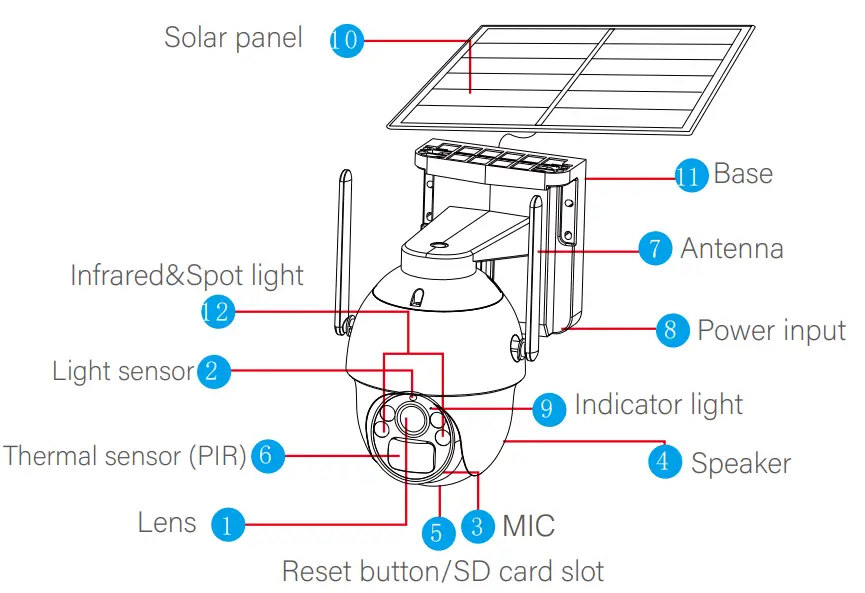 Solar panel 10

11 Base

7 Antenna

Infrared&Spot light

12

8 Power input

Light sensor 2

9 Indicator light

Thermal sensor (PIR) 6

4 Speaker

Lens 1

5

3 MIC

Reset button/SD card slot