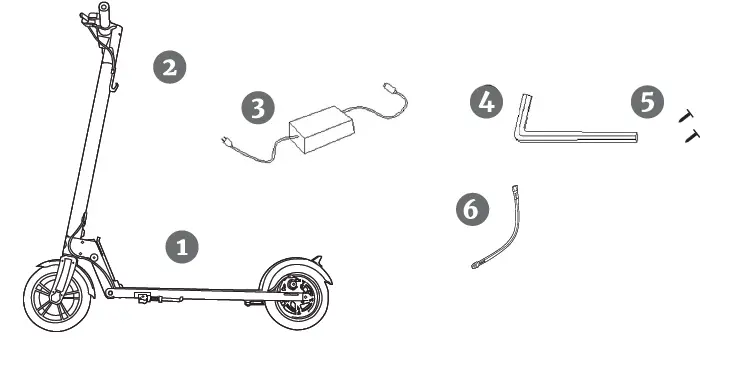 2
3
4
5
6
1