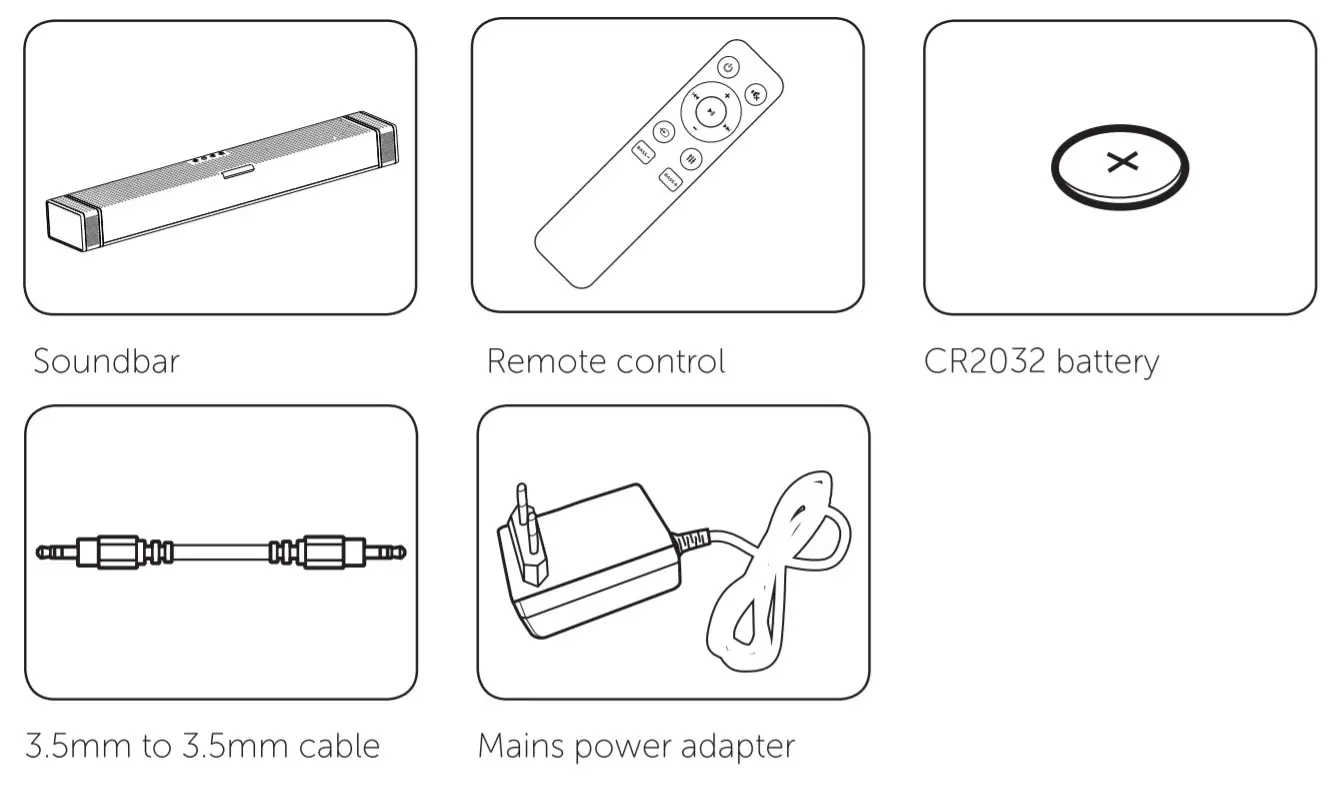 Soundbar

Remote control

CR2032 battery

3.5mm to 3.5mm cable

Mains power adapter