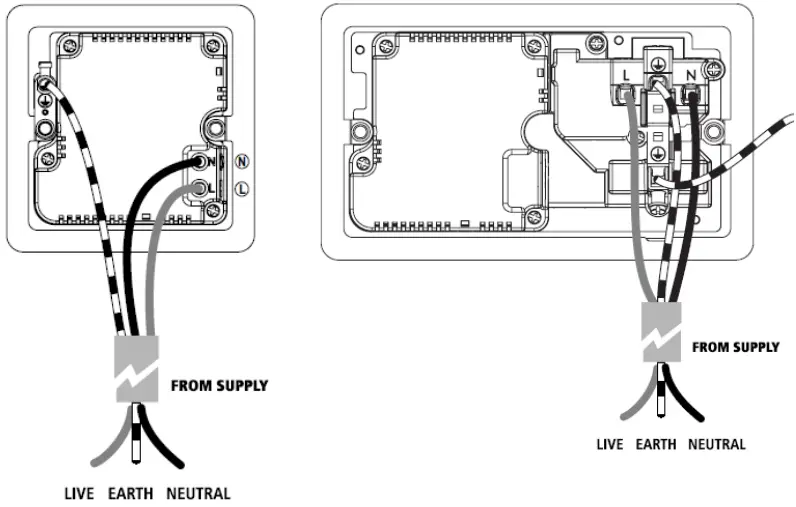 N
L
N
L
FROM SUPPLY
LIVE EARTH NEUTRAL

L
N
FROM SUPPLY
LIVE EARTH NEUTRAL