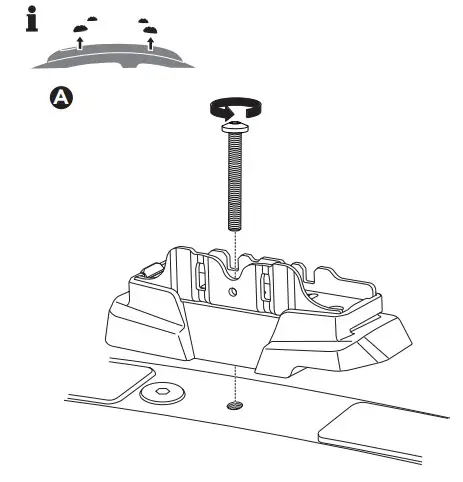 i

A