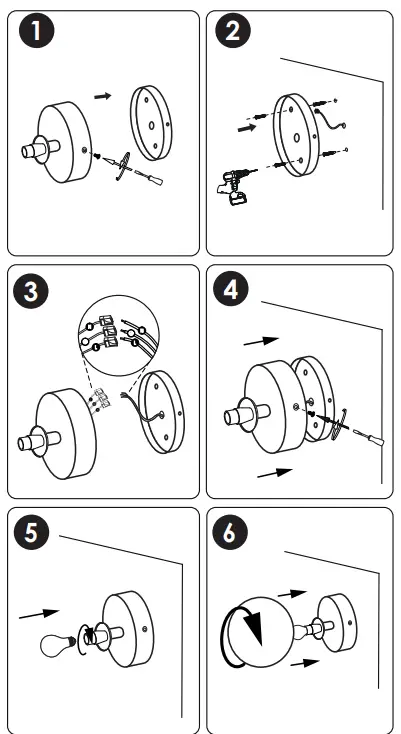 1

2

3

4

5

6