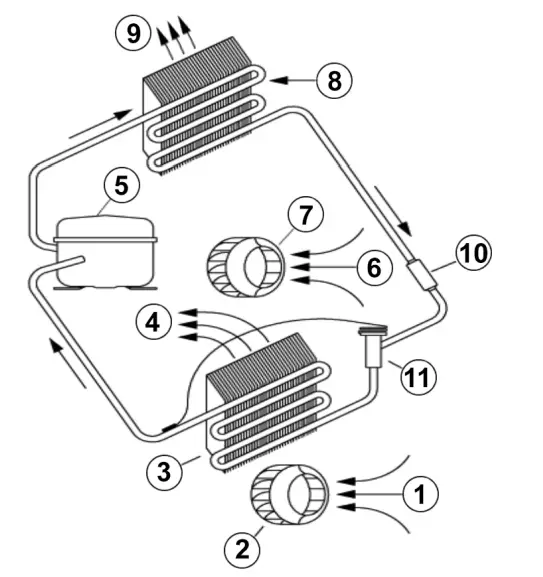 9
8
5
7
6
10
4
11
3
1
2