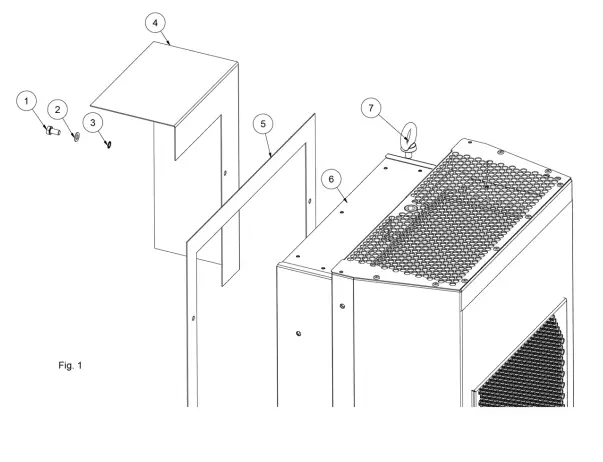 4
1
2
3
5
7
6
Fig. 1