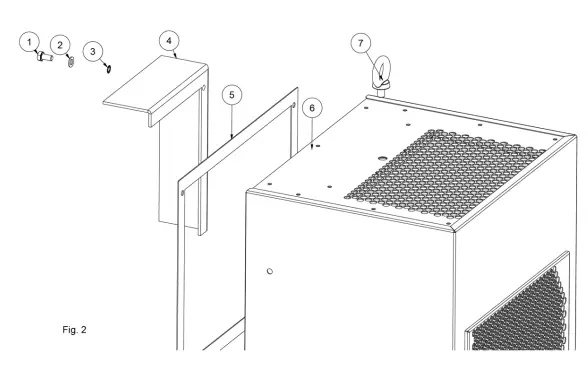 1
2
3
4
5
6
7
Fig. 2