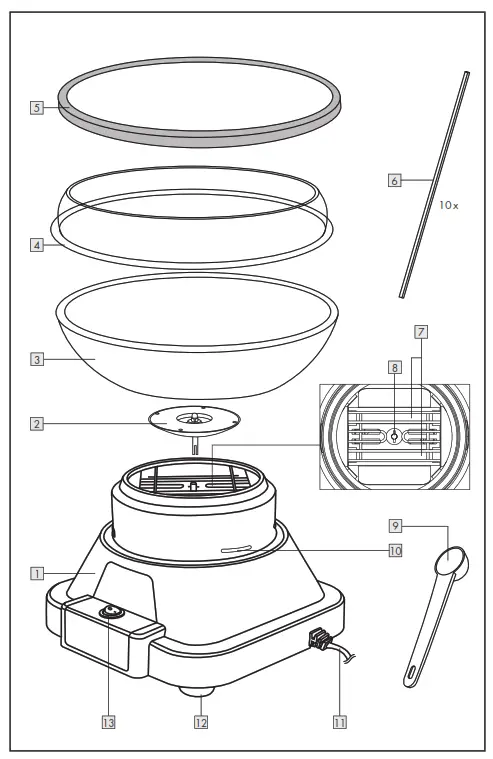 5

6

10x

4

3

7

8

2

9

10

1

13

12

11