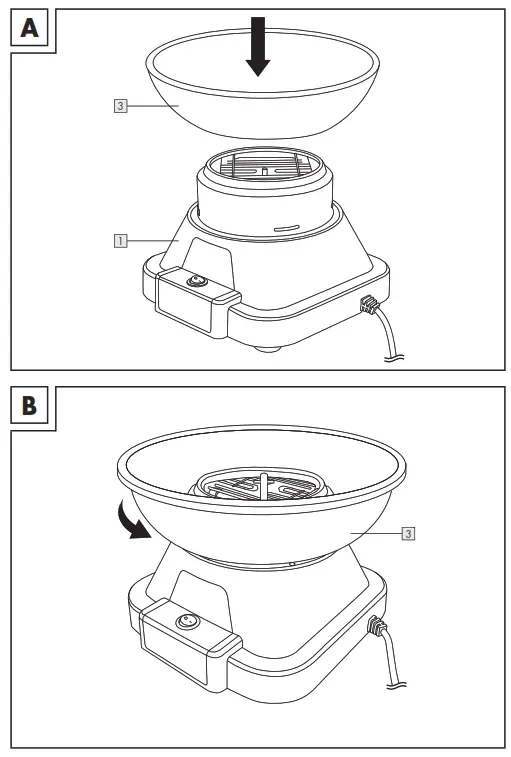 A

3

1

B

3