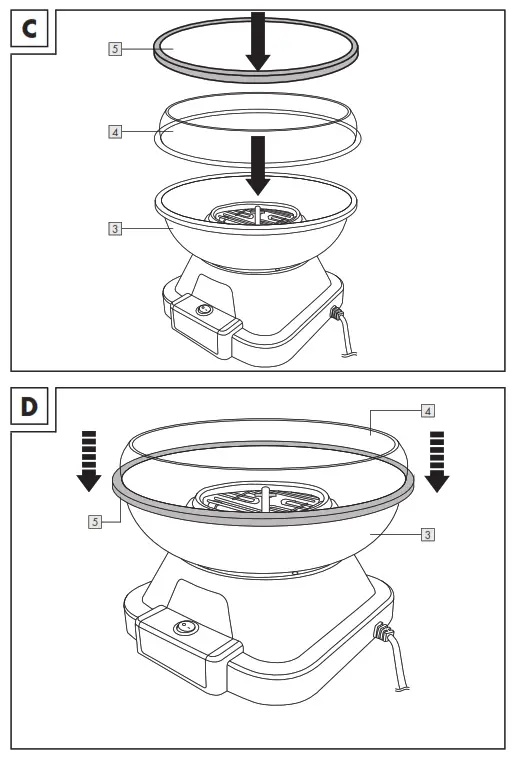 C
5
4
3
D
4
5
3