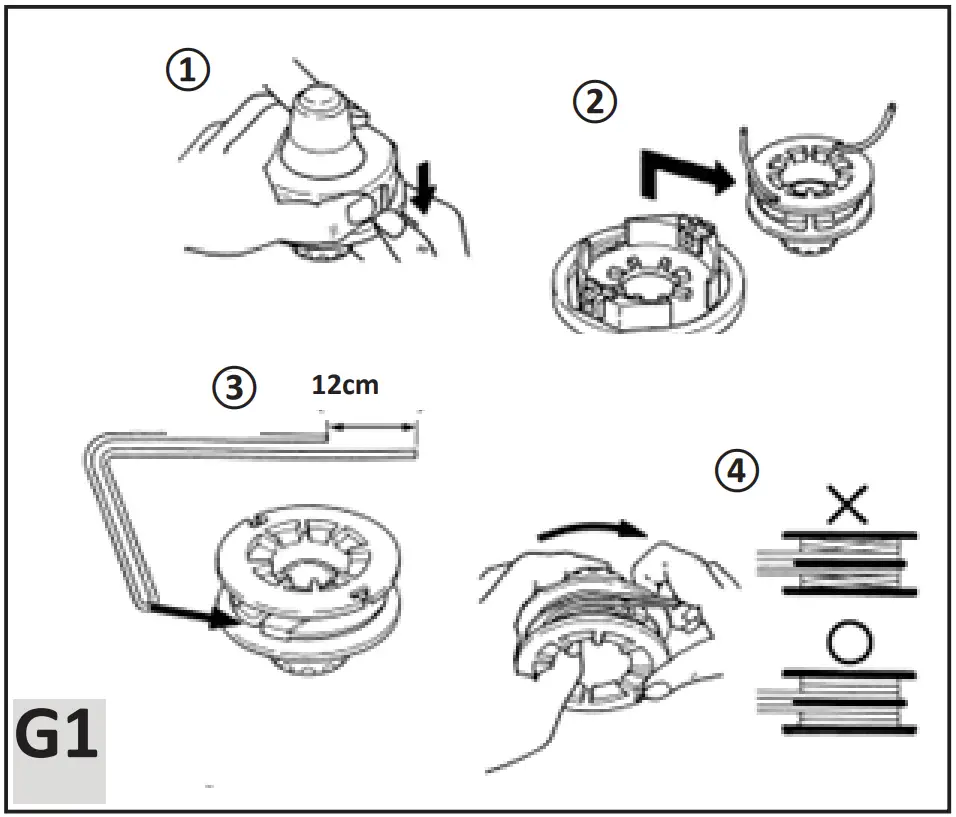 ①

②

③

12cm

④

G1