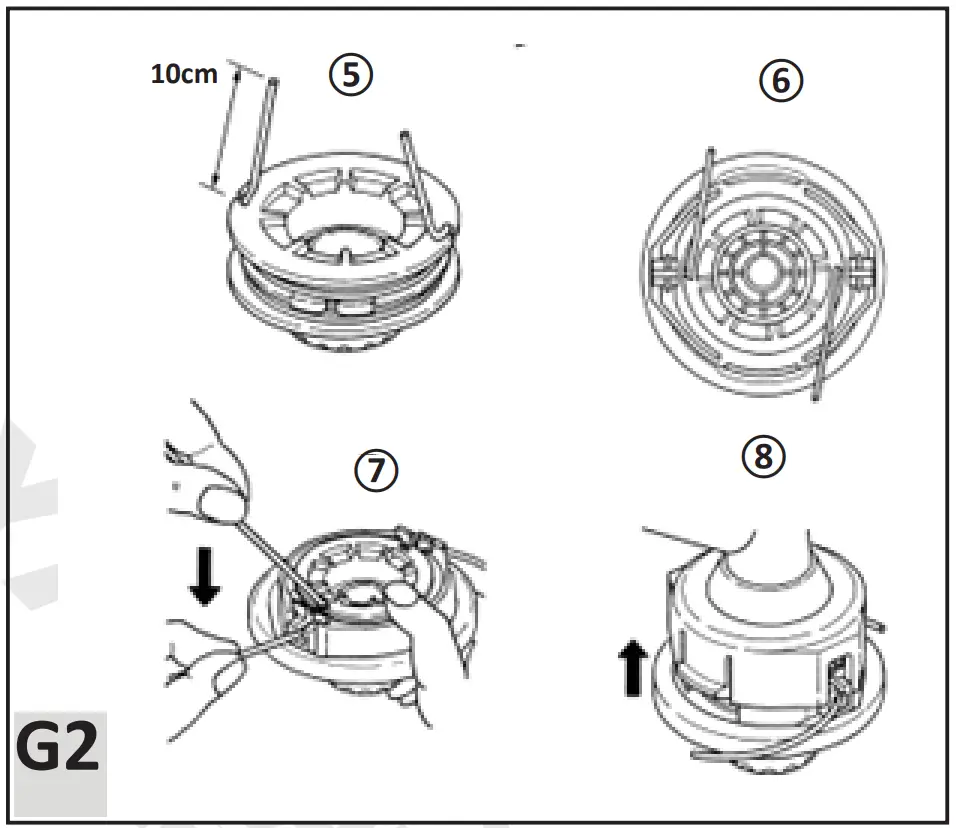 10cm

⑤

⑥

⑦

⑧

G2