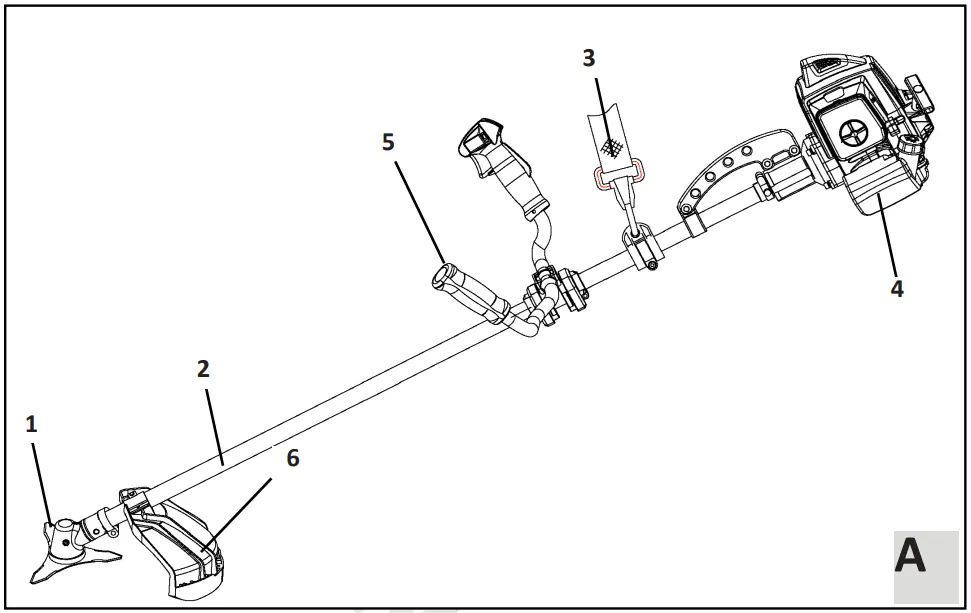 3
5
4
2
1
6
A