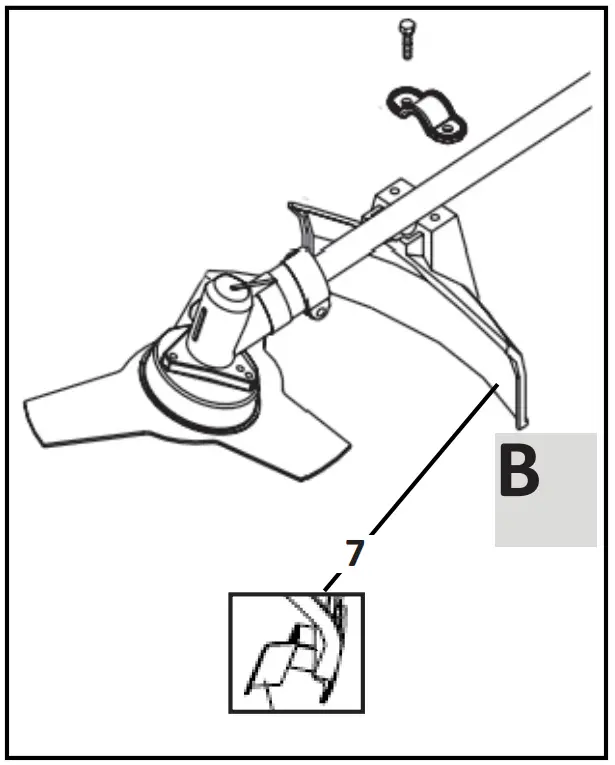 B

7