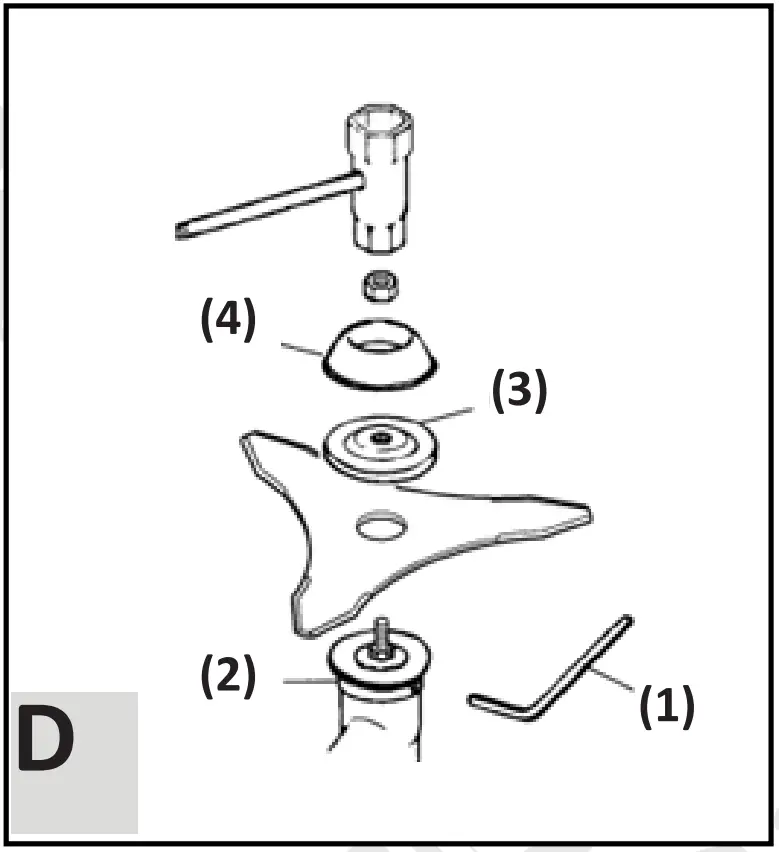 (4)

(3)

(2)

(1)

D