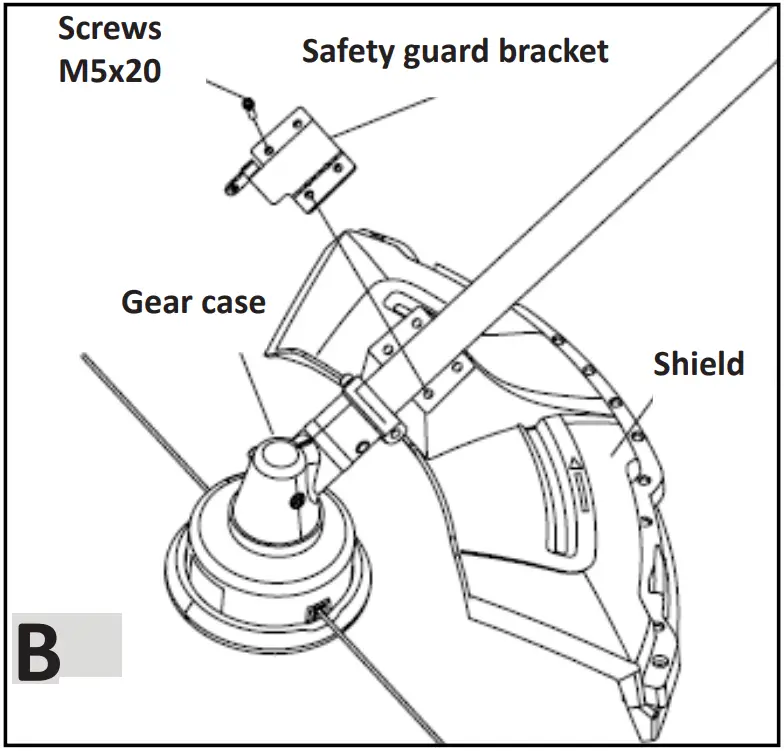 Screws M5x20

Safety guard bracket

Gear case

Shield

B